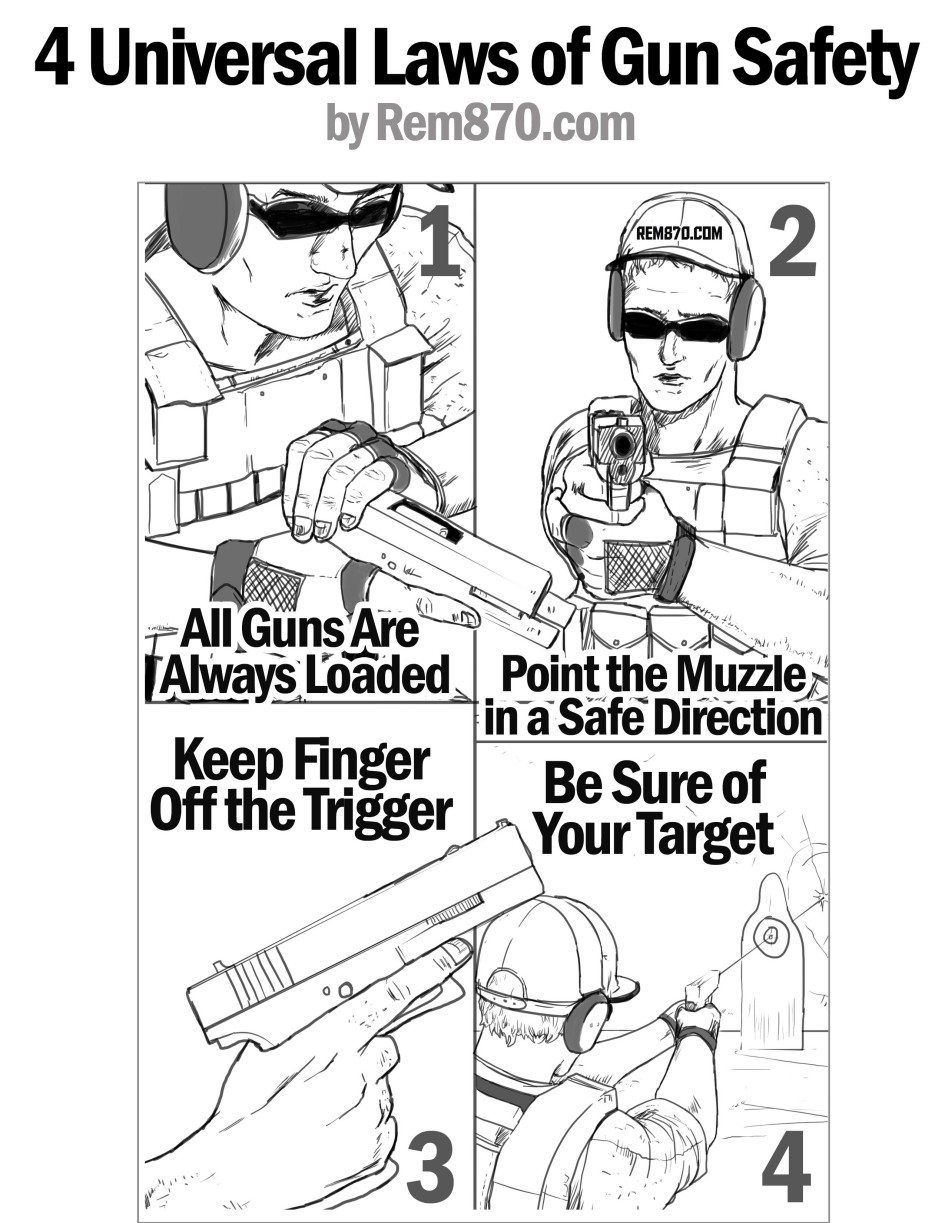 4 Universal Laws of Gun Safety
by Rem870.com

1
All Guns Are Always Loaded

REM870.COM
2
Point the Muzzle in a Safe Direction

Keep Finger Off the Trigger
3

Be Sure of Your Target
4